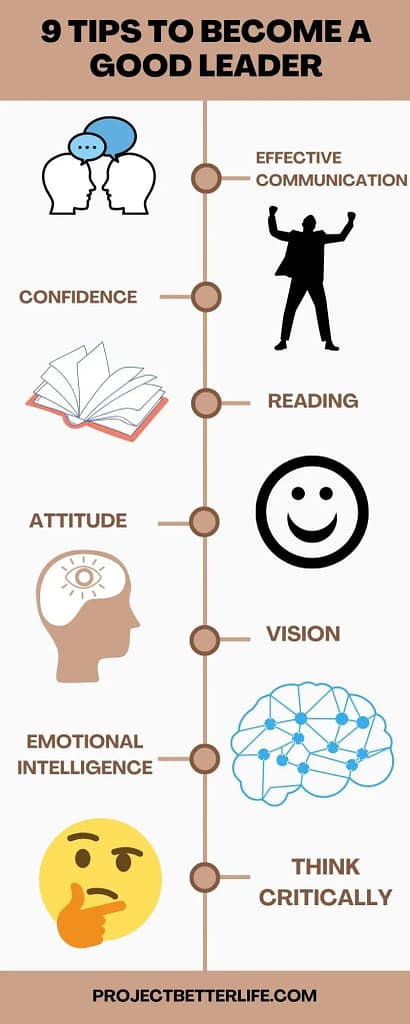 9 TIPS TO BECOME A GOOD LEADER

EFFECTIVE COMMUNICATION

CONFIDENCE

READING

ATTITUDE

VISION

EMOTIONAL INTELLIGENCE

THINK CRITICALLY

PROJECTBETTERLIFE.COM