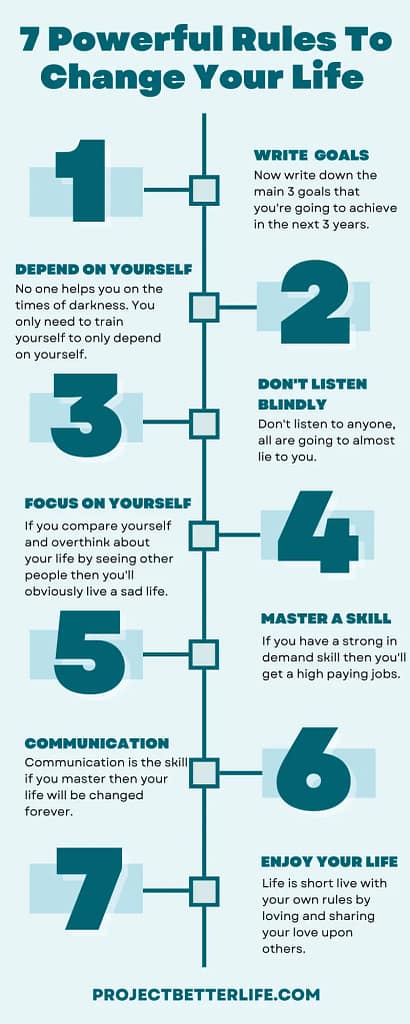 7 Powerful Rules To Change Your Life

1

WRITE GOALS
Now write down the main 3 goals that you're going to achieve in the next 3 years.

DEPEND ON YOURSELF
No one helps you on the times of darkness. You only need to train yourself to only depend on yourself.

2

3

DON'T LISTEN BLINDLY
Don't listen to anyone, all are going to almost lie to you.

FOCUS ON YOURSELF
If you compare yourself and overthink about your life by seeing other people then you'll obviously live a sad life.

4

5

MASTER A SKILL
If you have a strong in demand skill then you'll get a high paying jobs.

COMMUNICATION
Communication is the skill if you master then your life will be changed forever.

6

7

ENJOY YOUR LIFE
Life is short live with your own rules by loving and sharing your love upon others.

PROJECTBETTERLIFE.COM